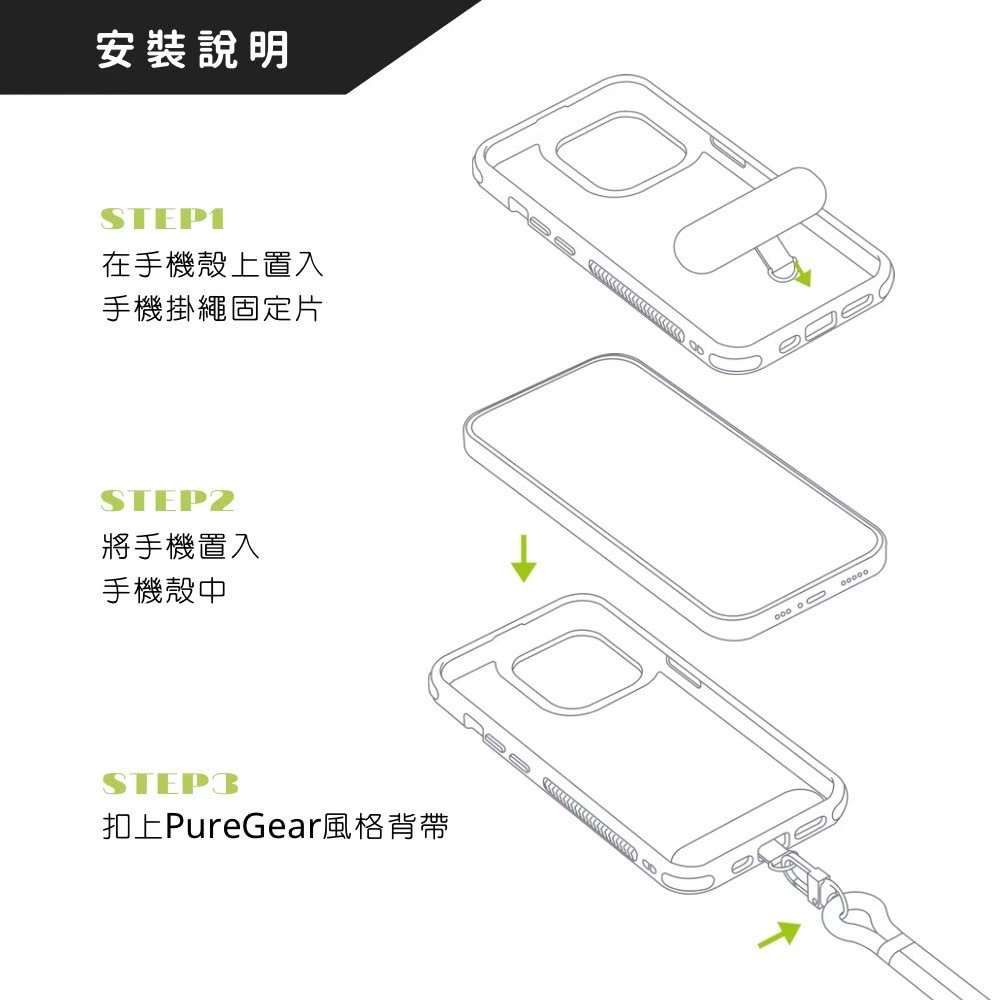 安裝說明

STEP1
在手機殼上置入
手機掛繩固定片

STEP2
將手機置入
手機殼中

STEP3
扣上PureGear風格背帶